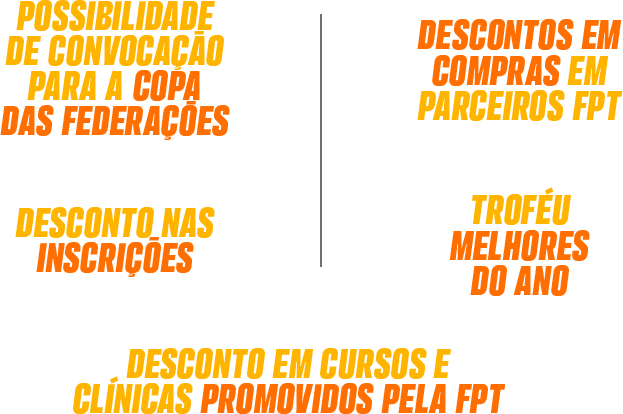 POSSIBILIDADE DE CONVOCAÇÃO PARA A COPA DAS FEDERAÇÕES

DESCONTO NAS INSCRIÇÕES

DESCONTOS EM COMPRAS EM PARCEIROS FPT

TROFÉU MELHORES DO ANO

DESCONTO EM CURSOS E CLÍNICAS PROMOVIDOS PELA FPT